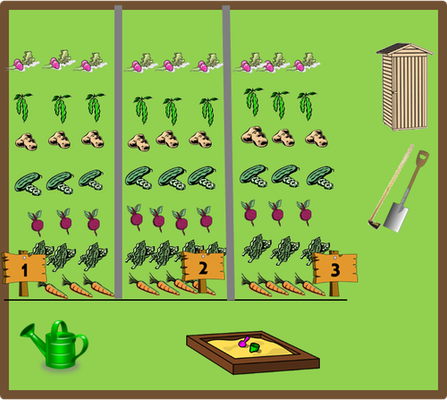 1
2
3